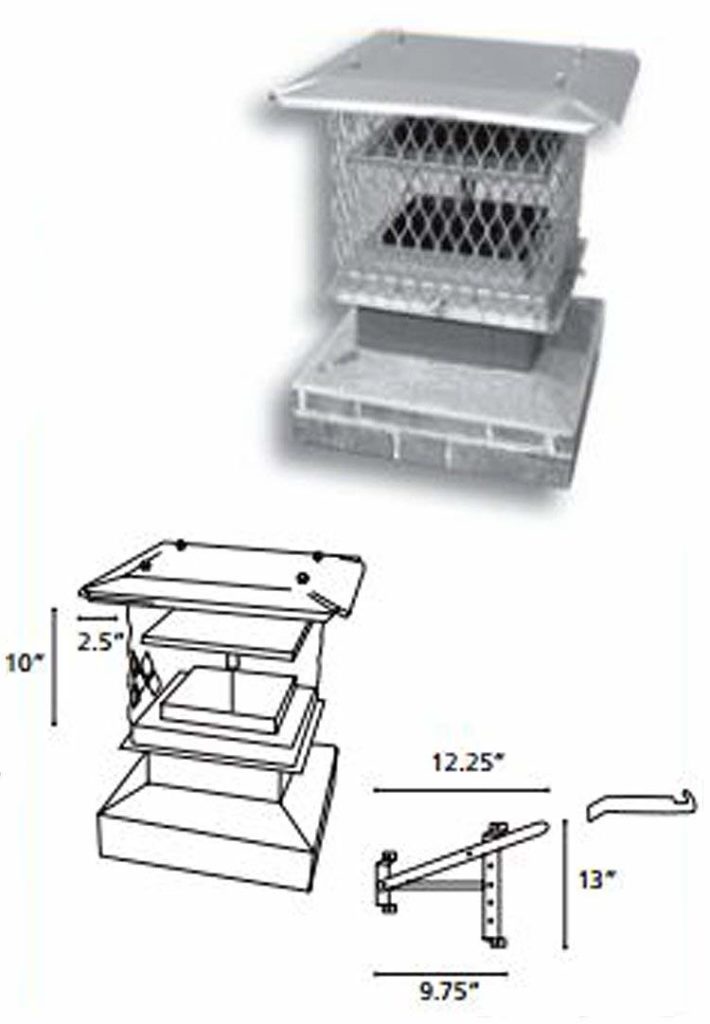 10"
2.5"
12.25"
13"
9.75"