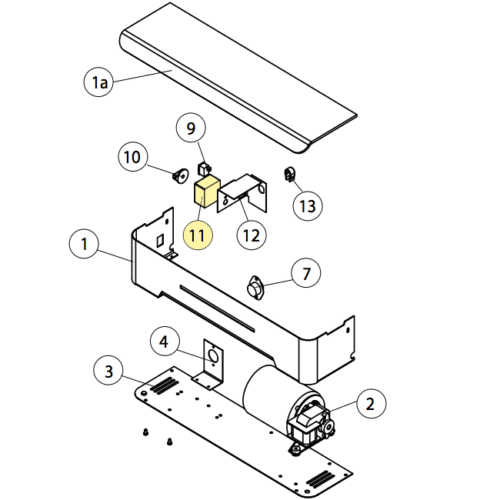 1a
9
10
13
11
12
1
7
4
3
2