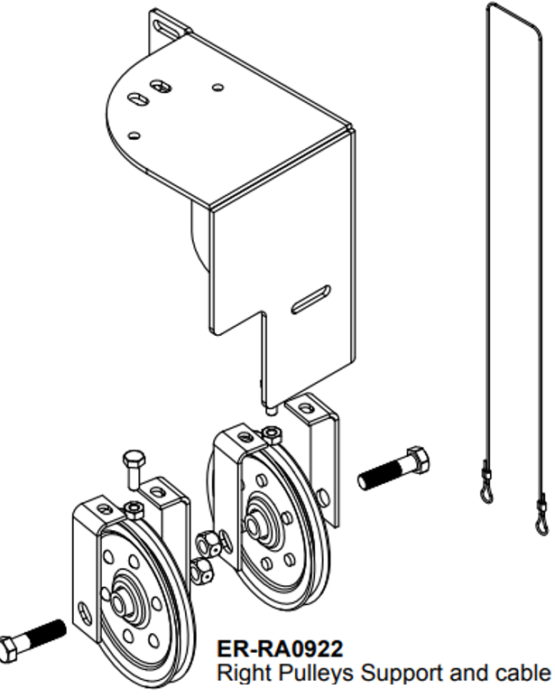 ER-RA0922
Right Pulleys Support and cable