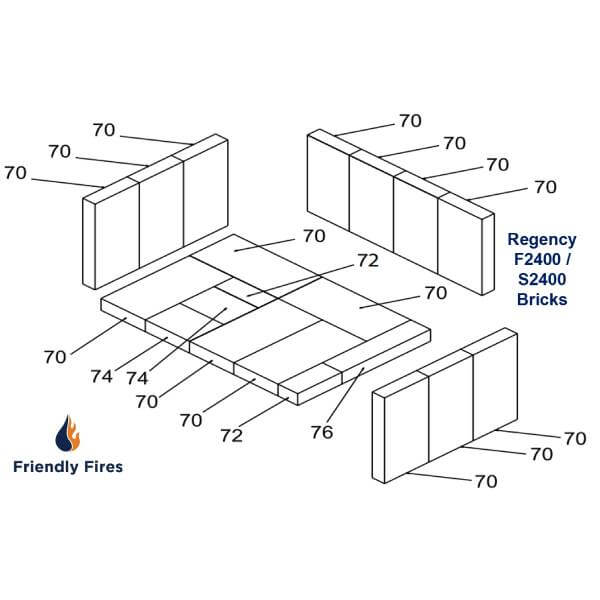 70
70
70
70
70
70
70
70
72
70
Regency F2400 / S2400 Bricks
70
74
74
70
70
72
76
70
70
70
Friendly Fires