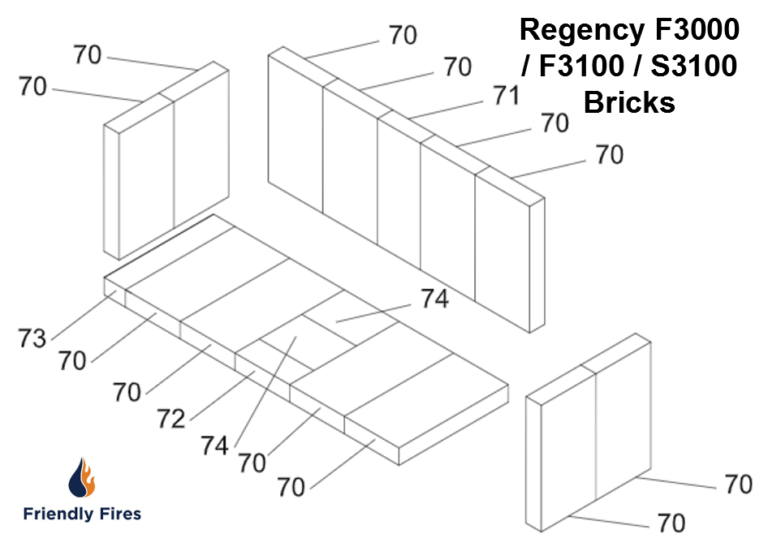 Regency F3000 / F3100 / S3100 Bricks

70
70
70
70
71
70
70
74
73
70
70
72
74
70
70
70
70

Friendly Fires