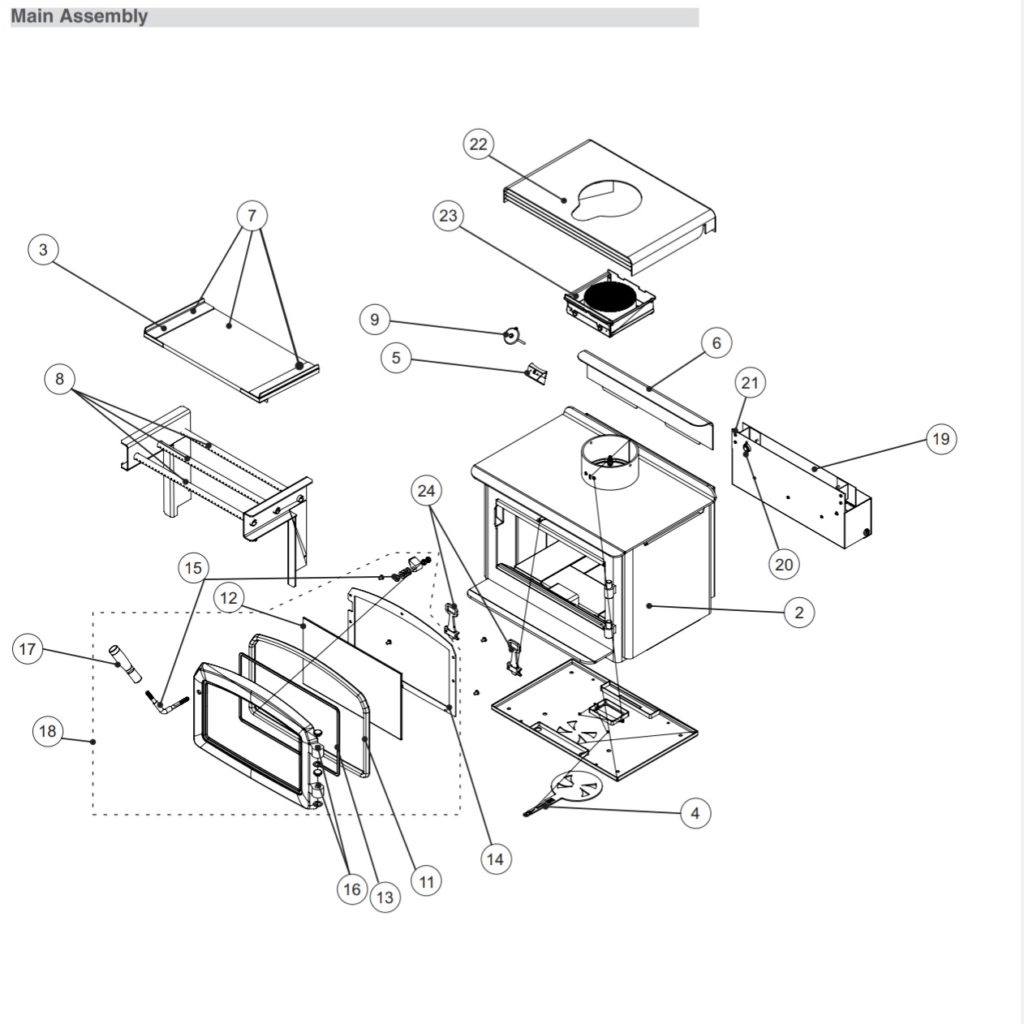 Main Assembly

22
7
23
3
9
6
5
21
8
19
24
20
15
12
2
17
18
4
14
11
16
13