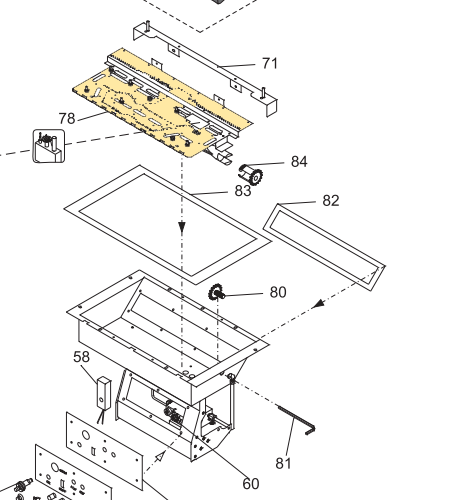 71
78
84
83
82
80
58
81
60