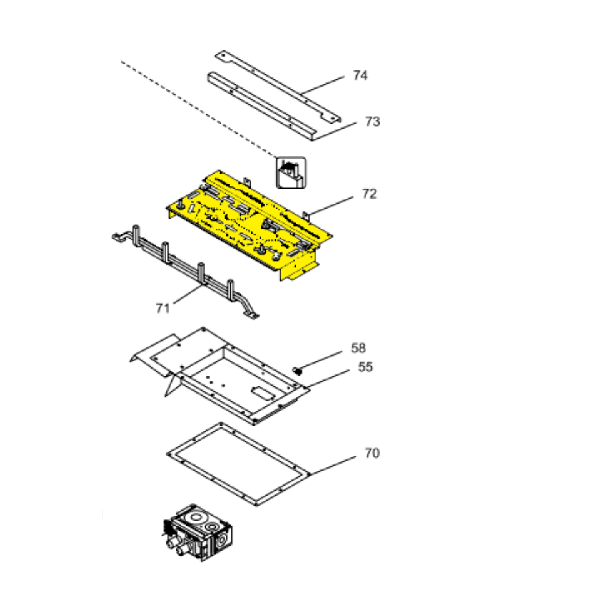 74
73
72
71
58
55
70