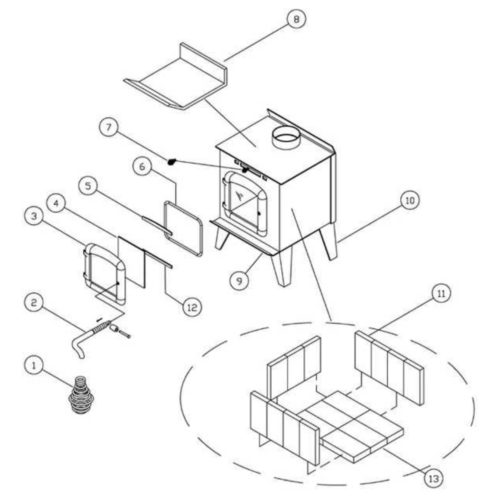 8
7
6
5
4
3
10
9
12
2
11
1
13