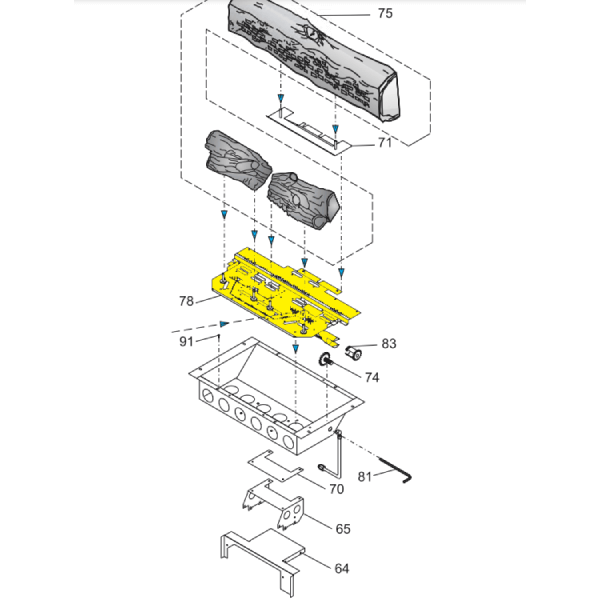 75

71

78

91

83

74

81

70

65

64