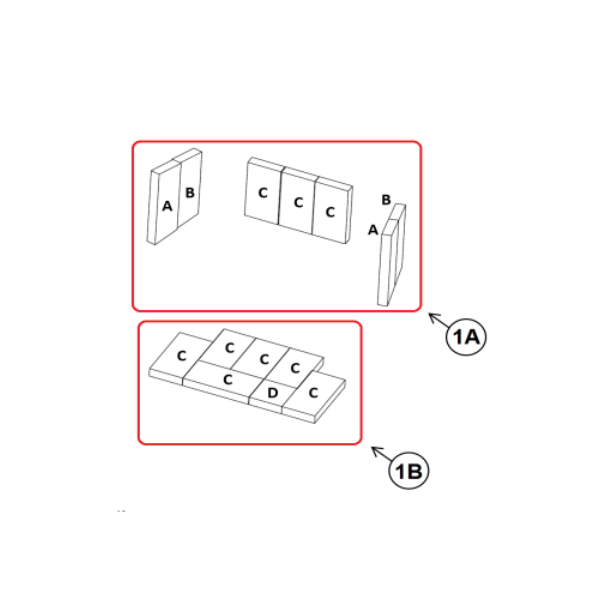 A B
C C C
B A
1A
C C C C
C D C
1B