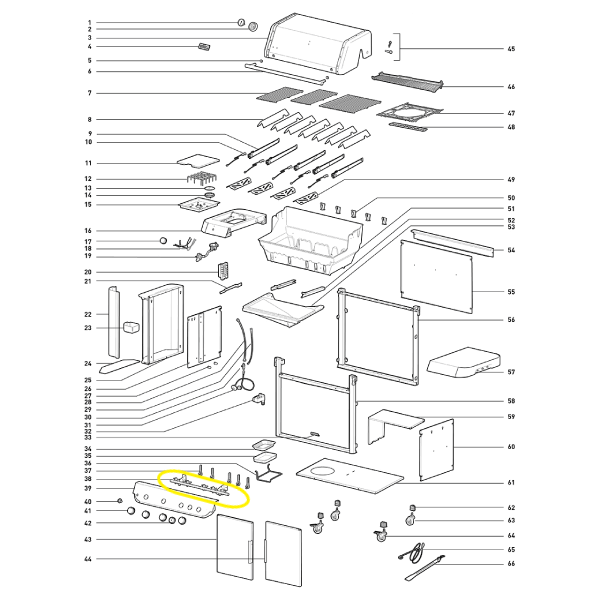 1
2
3
4
5
6
7
8
9
10
11
12
13
14
15
16
17
18
19
20
21
22
23
24
25
26
27
28
29
30
31
32
33
34
35
36
37
38
39
40
41
42
43
44
45
46
47
48
49
50
51
52
53
54
55
56
57
58
59
60
61
62
63
64
65
66