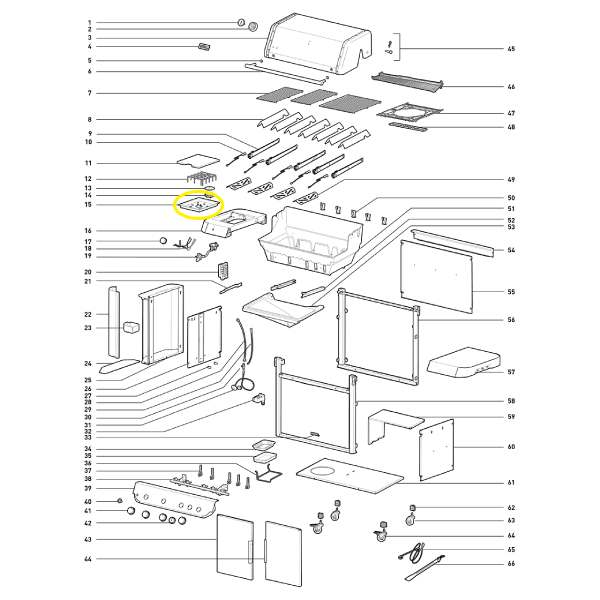 1
2
3
4
5
6
7
8
9
10
11
12
13
14
15
16
17
18
19
20
21
22
23
24
25
26
27
28
29
30
31
32
33
34
35
36
37
38
39
40
41
42
43
44
45
46
47
48
49
50
51
52
53
54
55
56
57
58
59
60
61
62
63
64
65
66