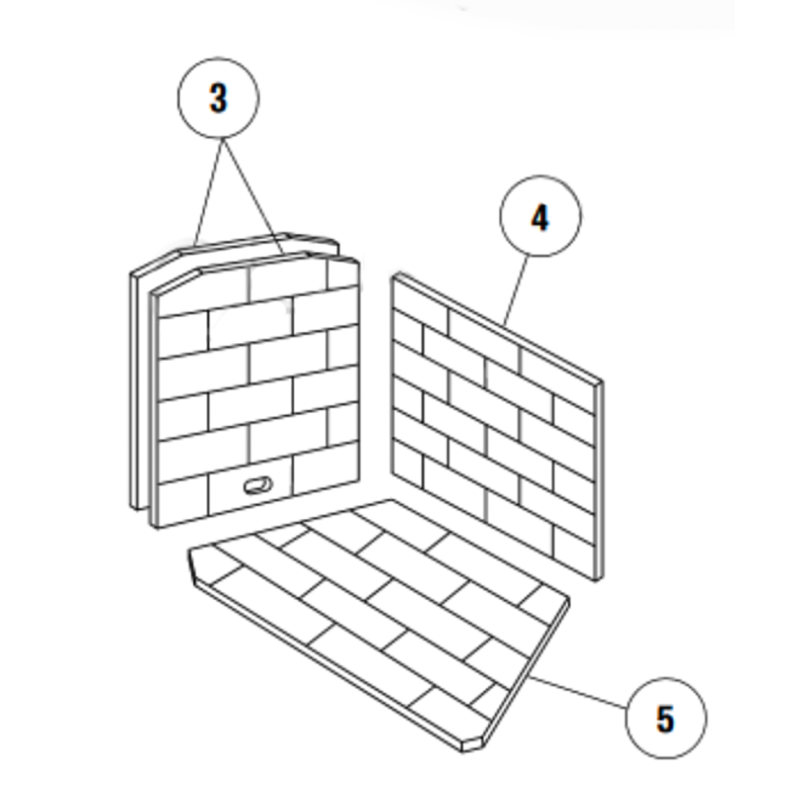 3
4
5