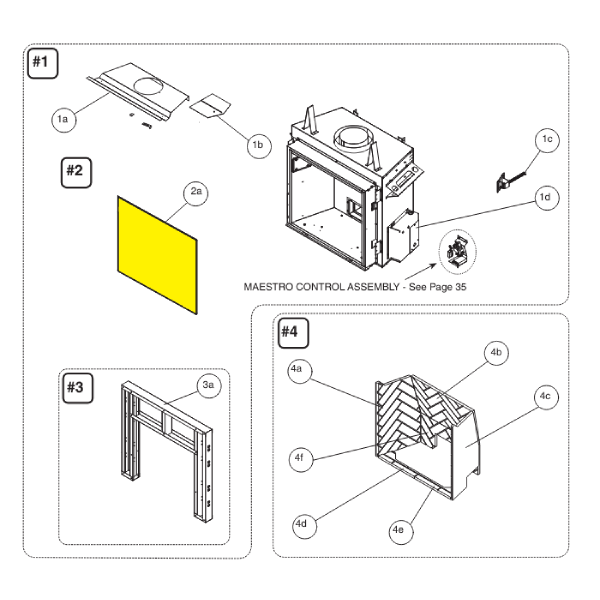 #1

1a

1b

1c

1d

#2

2a

MAESTRO CONTROL ASSEMBLY - See Page 35

#3

3a

#4

4a

4b

4c

4f

4d

4e