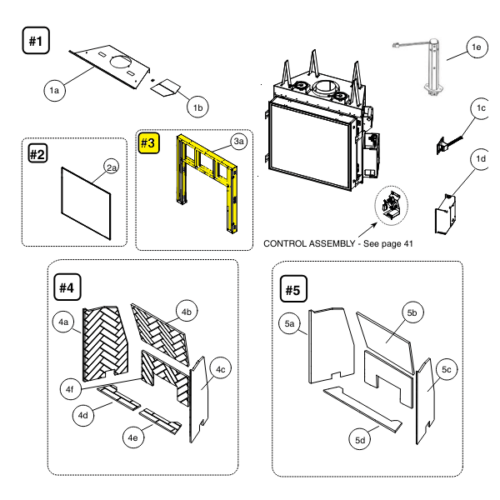 #1

1a

1b

1e

1c

1d

#2

2a

#3

3a

CONTROL ASSEMBLY - See page 41

#4

4a

4b

4c

4f

4d

4e

#5

5a

5b

5c

5d