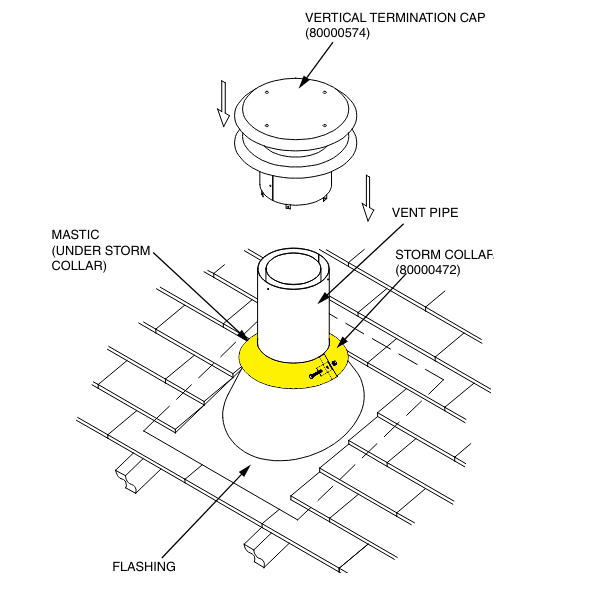 VERTICAL TERMINATION CAP
(80000574)

VENT PIPE

MASTIC
(UNDER STORM
COLLAR)

STORM COLLAR
(80000472)

FLASHING