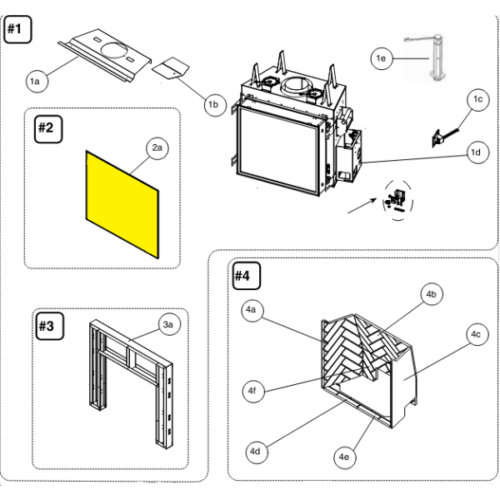 #1

1a

1b

1e

1c

1d

#2

2a

#3

3a

#4

4a

4b

4c

4f

4d

4e