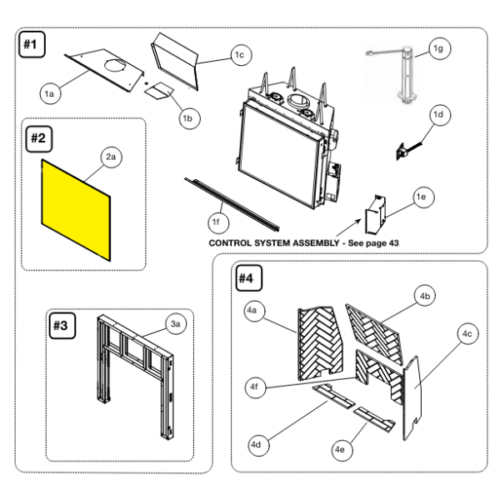 #1

1a

1b

1c

1g

1d

1e

1f

CONTROL SYSTEM ASSEMBLY - See page 43

#2

2a

#3

3a

#4

4a

4b

4c

4f

4d

4e