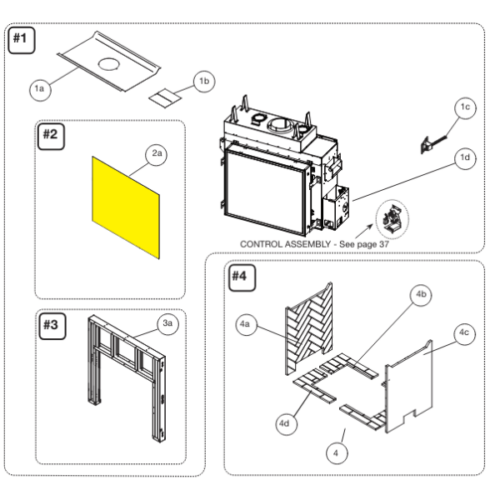 #1

1a

1b

1c

1d

CONTROL ASSEMBLY - See page 37

#2

2a

#3

3a

#4

4a

4b

4c

4d

4