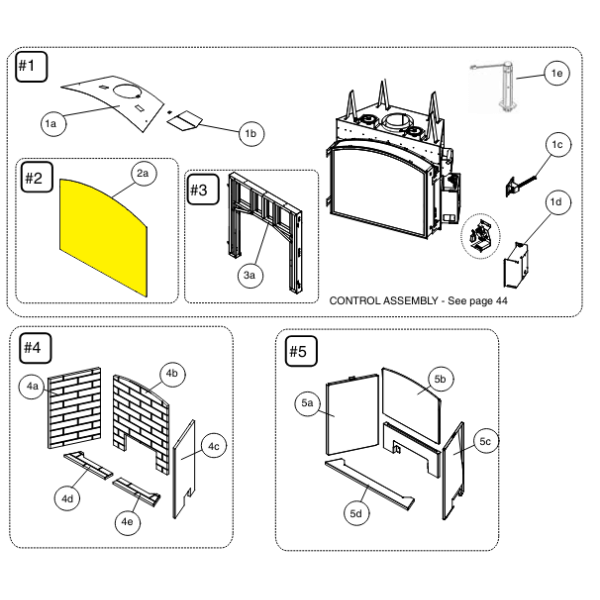 #1

1a

1b

1e

1c

1d

#2

2a

#3

3a

CONTROL ASSEMBLY - See page 44

#4

4a

4b

4c

4d

4e

#5

5a

5b

5c

5d