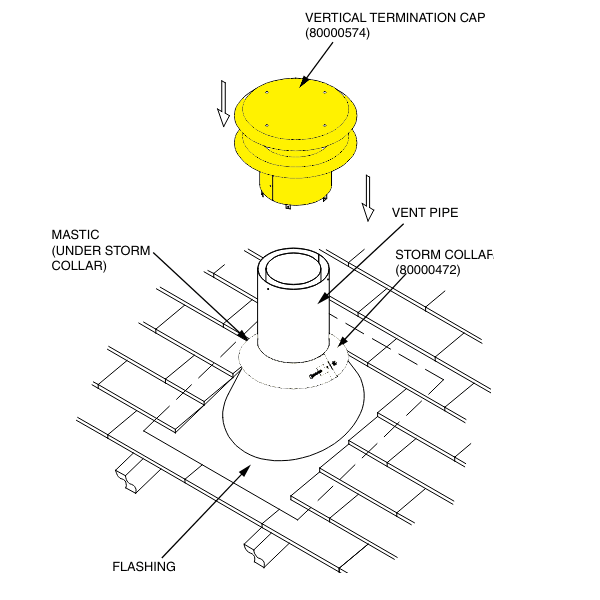 VERTICAL TERMINATION CAP
(80000574)

VENT PIPE

MASTIC
(UNDER STORM
COLLAR)

STORM COLLAR
(80000472)

FLASHING