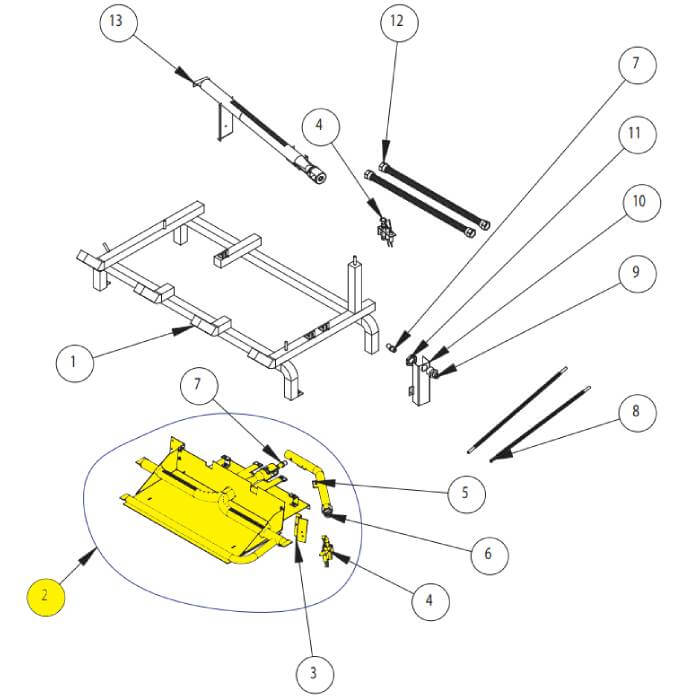 13
12
7
4
11
10
9
1
7
8
5
6
2
4
3