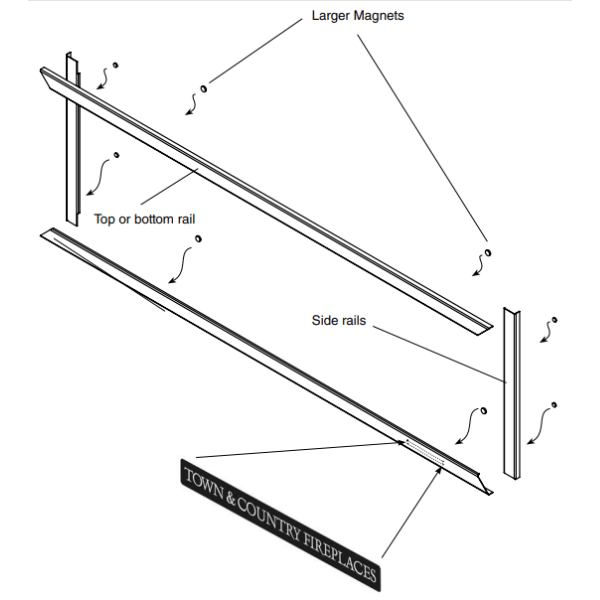 Larger Magnets

Top or bottom rail

Side rails

TOWN & COUNTRY FIREPLACES