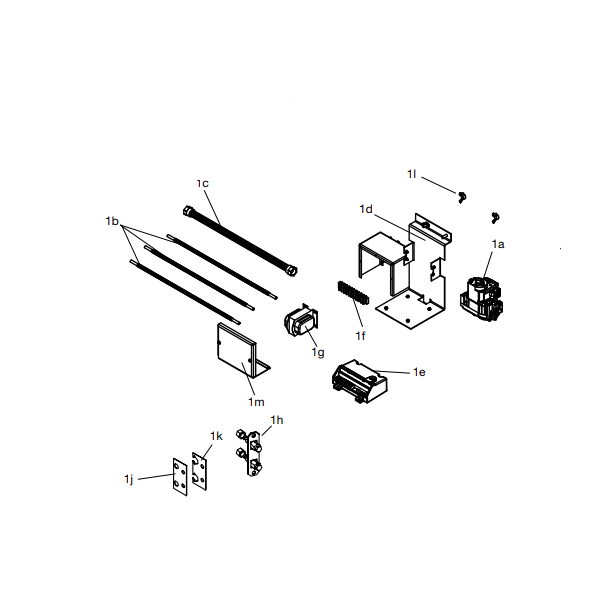 1l
1c
1d
1b
1a
1f
1g
1e
1m
1h
1k
1j