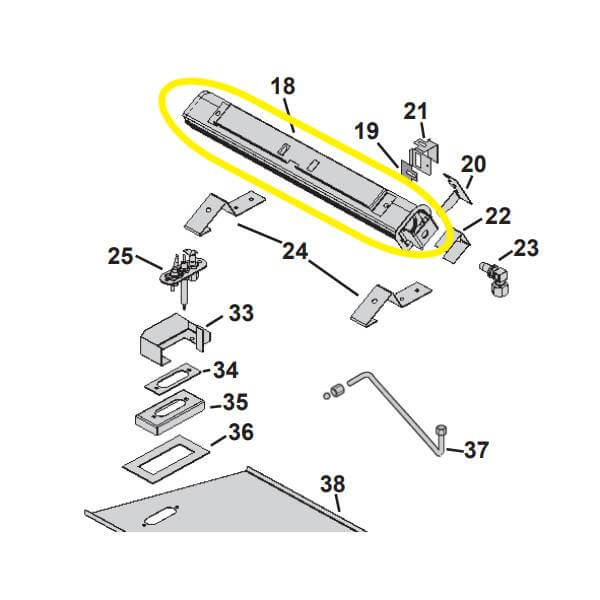 18
21
19
20
22
23
24
25
33
34
35
36
37
38