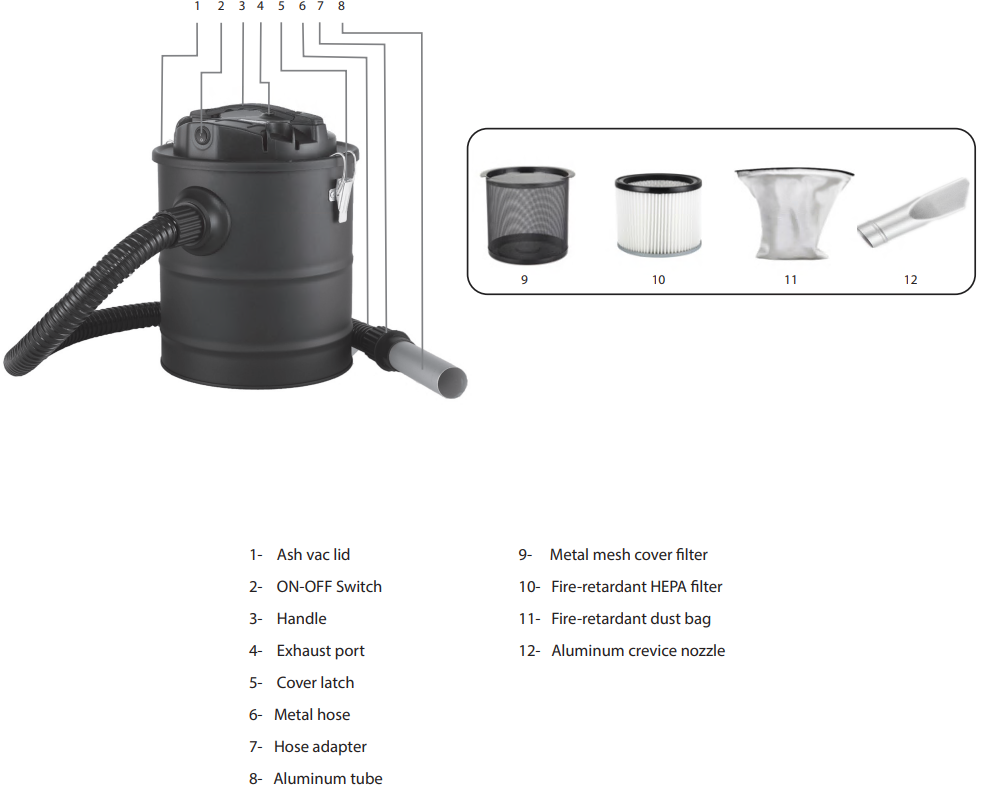 1 2 3 4 5 6 7 8

9
10
11
12

1- Ash vac lid
2- ON-OFF Switch
3- Handle
4- Exhaust port
5- Cover latch
6- Metal hose
7- Hose adapter
8- Aluminum tube

9- Metal mesh cover filter
10- Fire-retardant HEPA filter
11- Fire-retardant dust bag
12- Aluminum crevice nozzle