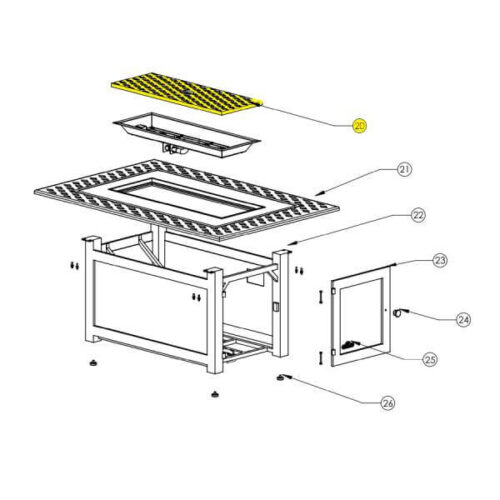 20
21
22
23
24
25
26