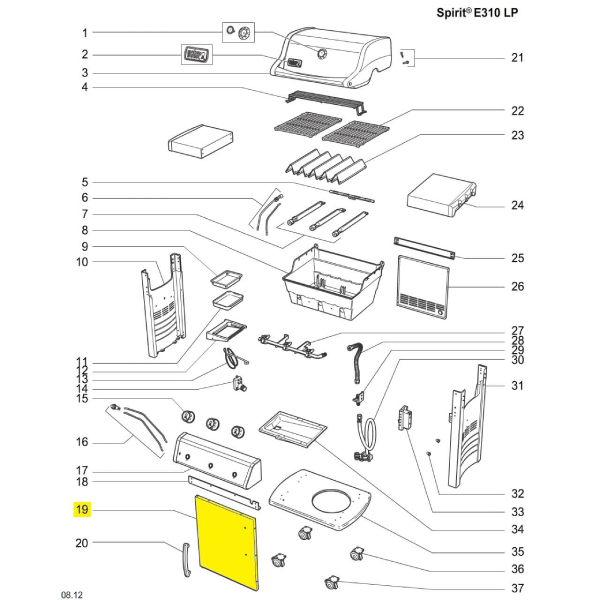 Spirit® E310 LP

1
2
3
4
5
6
7
8
9
10
11
12
13
14
15
16
17
18
19
20

21
22
23
24
25
26
27
28
29
30
31
32
33
34
35
36
37

08.12