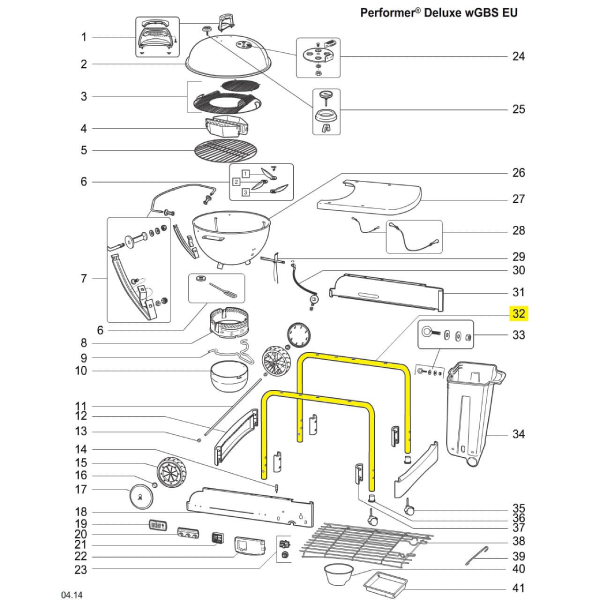 Performer® Deluxe wGBS EU

1
2
3
4
5
6
1
2
3
7
6
8
9
10
11
12
13
14
15
16
17
18
19
20
21
22
23

24
25
26
27
28
29
30
31
32
33
34
35
36
37
38
39
40
41

04.14